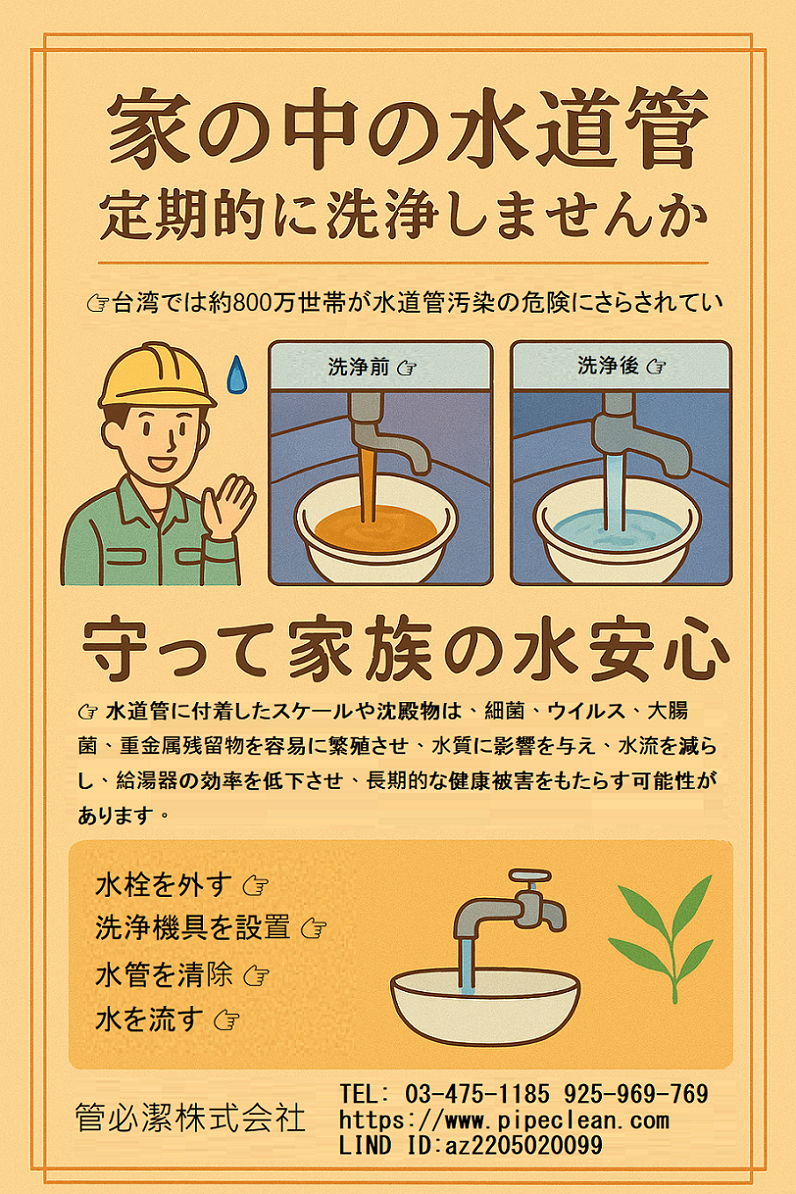 家の中の水道管
定期的に洗浄しませんか

☞台湾では約800万世帯が水道管汚染の危険にさらされてい

洗浄前 ☞

洗浄後 ☞

守って家族の水安心

☞ 水道管に付着したスケールや沈殿物は、細菌、ウイルス、大腸菌、重金属残留物を容易に繁殖させ、水質に影響を与え、水流を減らし、給湯器の効率を低下させ、長期的な健康被害をもたらす可能性があります。

水栓を外す ☞
洗浄機具を設置 ☞
水管を清除 ☞
水を流す ☞

管必潔株式会社

TEL: 03-475-1185 925-969-769
https://www.pipeclean.com
LIND ID:az2205020099